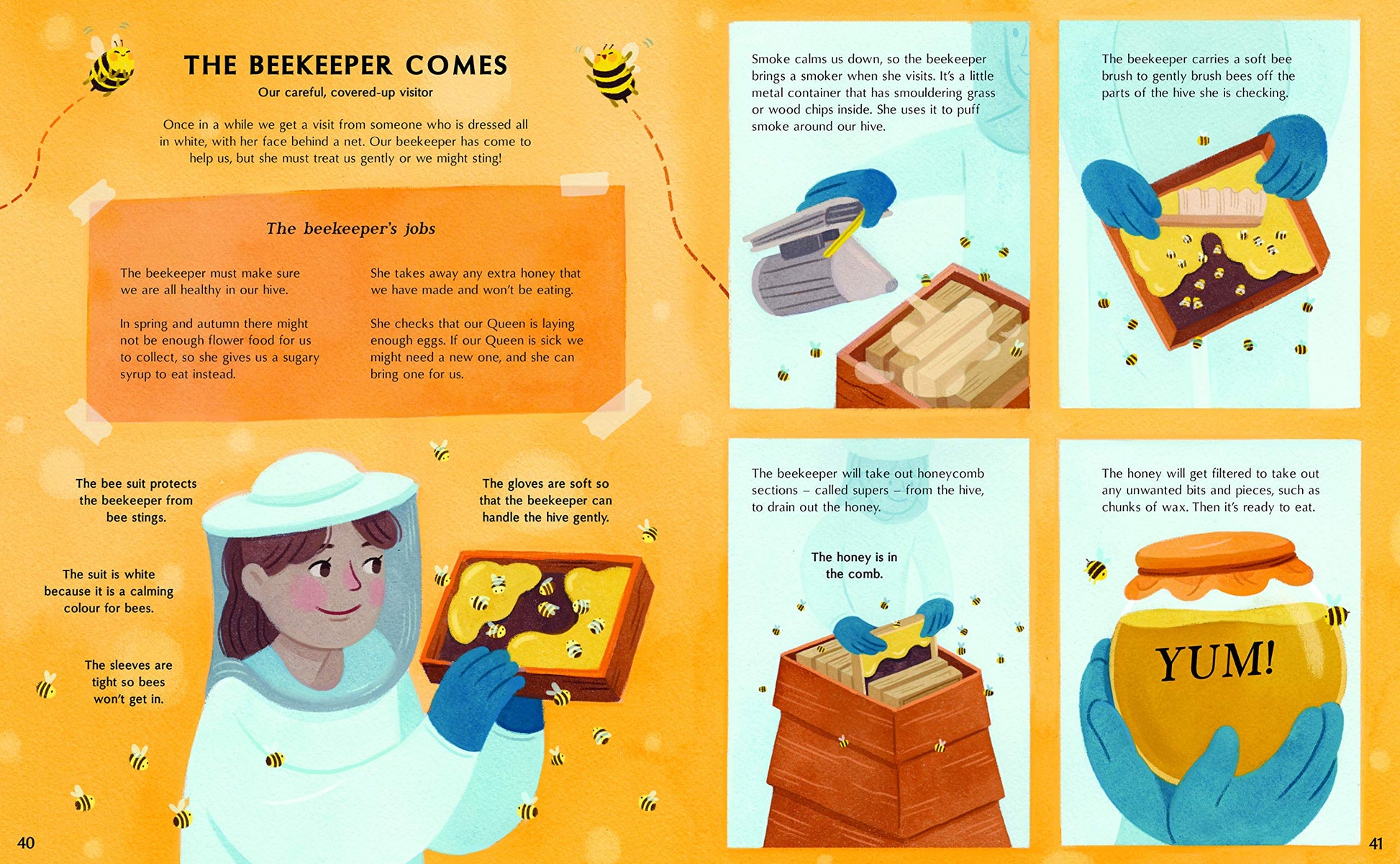 THE BEEKEEPER COMES

Our careful, covered-up visitor

Once in a while we get a visit from someone who is dressed all in white, with her face behind a net. Our beekeeper has come to help us, but she must treat us gently or we might sting!

The beekeeper's jobs

The beekeeper must make sure we are all healthy in our hive.

In spring and autumn there might not be enough flower food for us to collect, so she gives us a sugary syrup to eat instead.

She takes away any extra honey that we have made and won't be eating.

She checks that our Queen is laying enough eggs. If our Queen is sick we might need a new one, and she can bring one for us.

The bee suit protects the beekeeper from bee stings.

The suit is white because it is a calming colour for bees.

The sleeves are tight so bees won't get in.

The gloves are soft so that the beekeeper can handle the hive gently.

40

Smoke calms us down, so the beekeeper brings a smoker when she visits. It's a little metal container that has smouldering grass or wood chips inside. She uses it to puff smoke around our hive.

The beekeeper carries a soft bee brush to gently brush bees off the parts of the hive she is checking.

The beekeeper will take out honeycomb sections – called supers – from the hive, to drain out the honey.

The honey is in the comb.

The honey will get filtered to take out any unwanted bits and pieces, such as chunks of wax. Then it's ready to eat.

YUM!

41