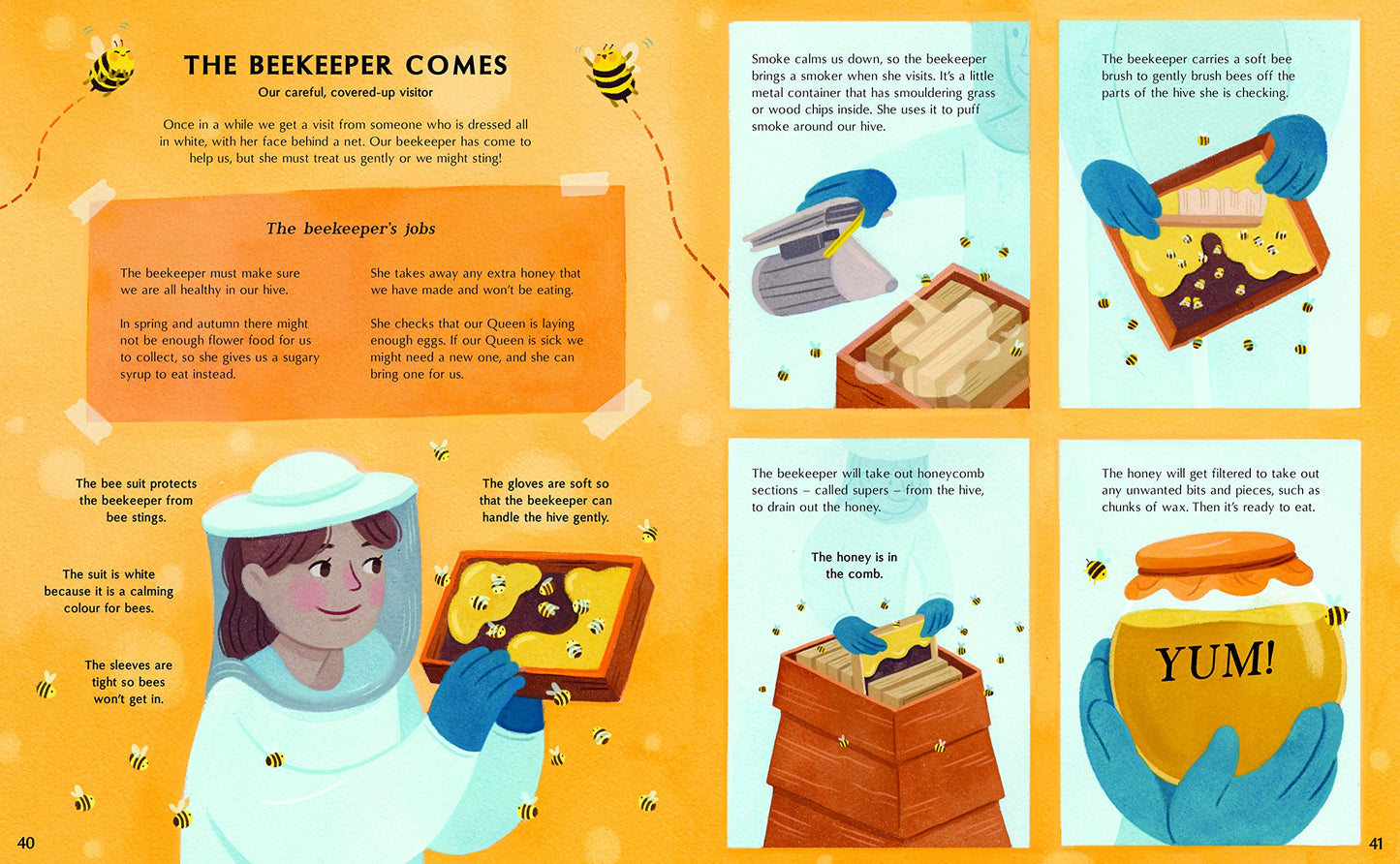 THE BEEKEEPER COMES

Our careful, covered-up visitor

Once in a while we get a visit from someone who is dressed all in white, with her face behind a net. Our beekeeper has come to help us, but she must treat us gently or we might sting!

The beekeeper's jobs

The beekeeper must make sure we are all healthy in our hive.

In spring and autumn there might not be enough flower food for us to collect, so she gives us a sugary syrup to eat instead.

She takes away any extra honey that we have made and won't be eating.

She checks that our Queen is laying enough eggs. If our Queen is sick we might need a new one, and she can bring one for us.

The bee suit protects the beekeeper from bee stings.

The suit is white because it is a calming colour for bees.

The sleeves are tight so bees won't get in.

The gloves are soft so that the beekeeper can handle the hive gently.

40

Smoke calms us down, so the beekeeper brings a smoker when she visits. It's a little metal container that has smouldering grass or wood chips inside. She uses it to puff smoke around our hive.

The beekeeper carries a soft bee brush to gently brush bees off the parts of the hive she is checking.

The beekeeper will take out honeycomb sections – called supers – from the hive, to drain out the honey.

The honey is in the comb.

The honey will get filtered to take out any unwanted bits and pieces, such as chunks of wax. Then it's ready to eat.

YUM!

41